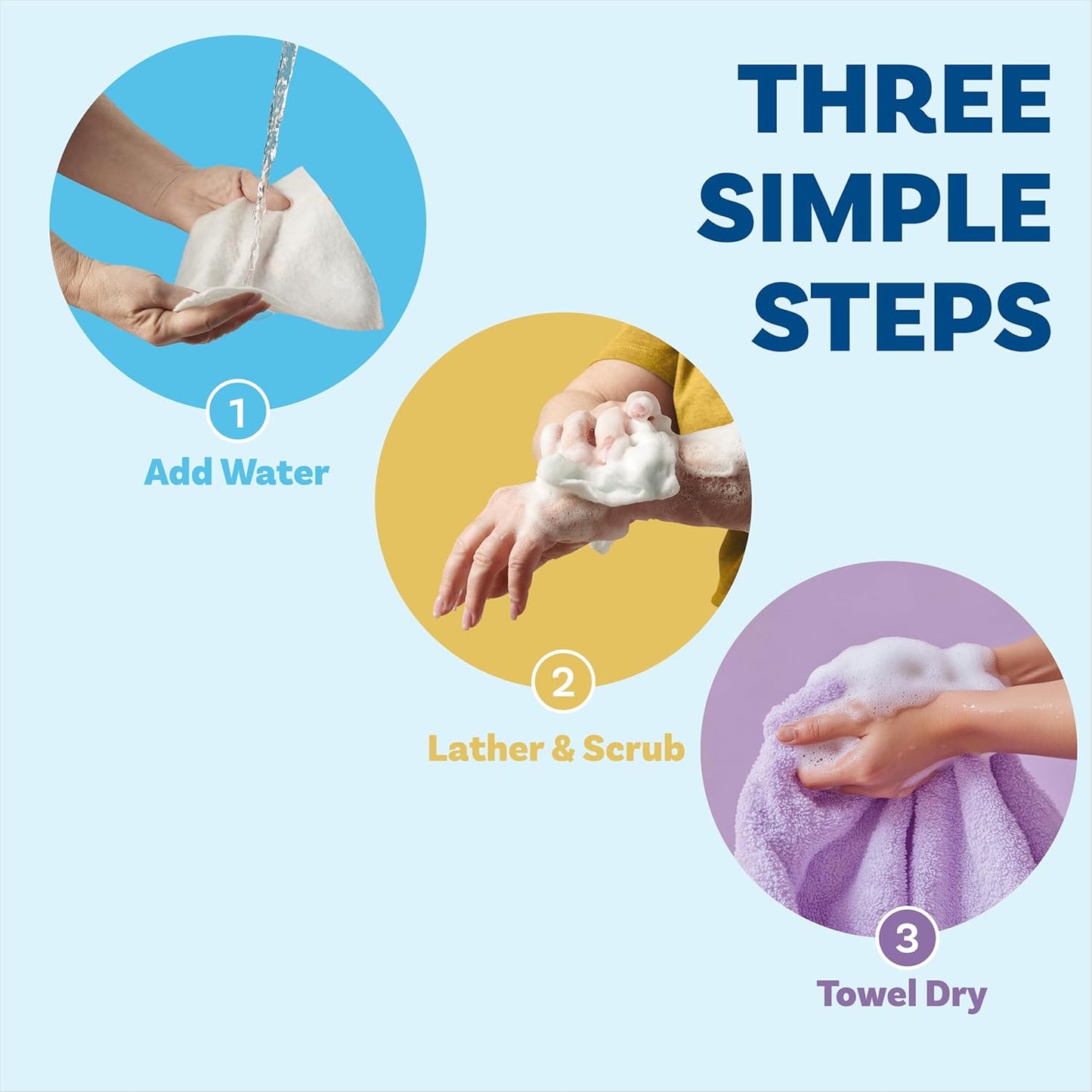 THREE SIMPLE STEPS

1
Add Water

2
Lather & Scrub

3
Towel Dry